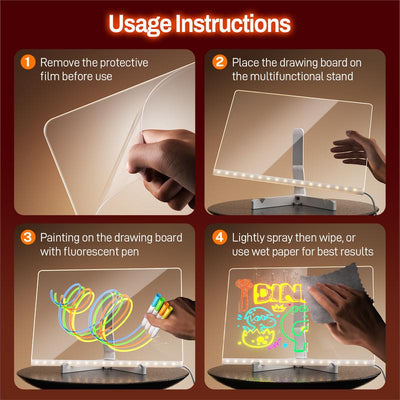 Usage Instructions

1 Remove the protective film before use

2 Place the drawing board on the multifunctional stand

3 Painting on the drawing board with fluorescent pen

4 Lightly spray then wipe, or use wet paper for best results

DIN